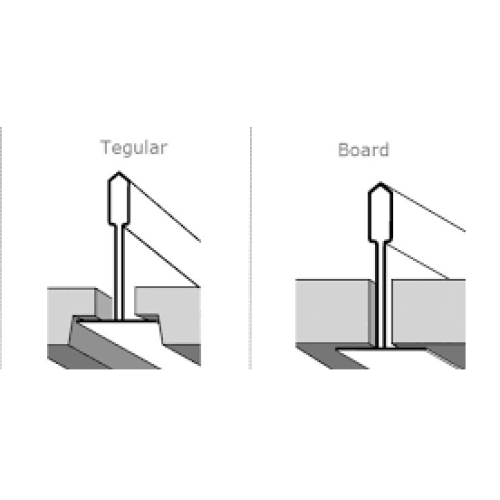 Tegular

Board